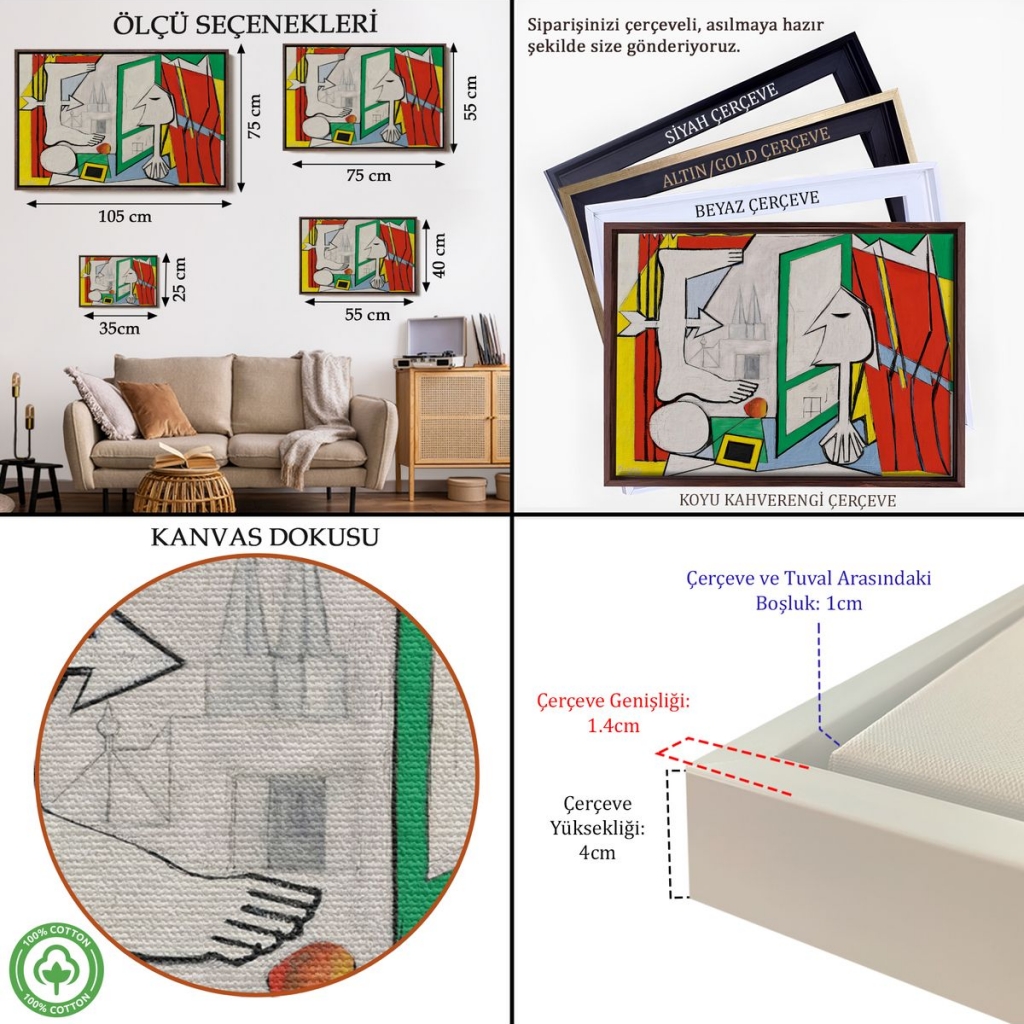 ÖLÇÜ SEÇENEKLERİ

75 cm

105 cm

55 cm

75 cm

25 cm

35cm

40 cm

55 cm

Siparişinizi çerçeveli, asılmaya hazır şekilde size gönderiyoruz.

SİYAH ÇERÇEVE

ALTIN/GOLD ÇERÇEVE

BEYAZ ÇERÇEVE

KOYU KAHVERENGİ ÇERÇEVE

KANVAS DOKUSU

100% COTTON

100% COTTON

Çerçeve ve Tuval Arasındaki Boşluk: 1cm

Çerçeve Genişliği: 1.4cm

Çerçeve Yüksekliği: 4cm